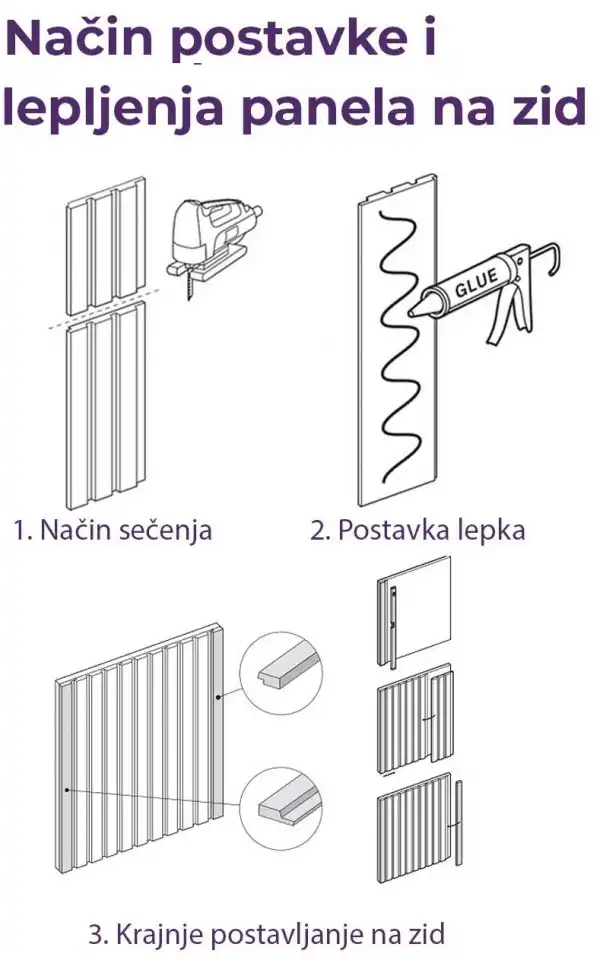 Način postavke i lepljenja panela na zid

GLUE

1. Način sečenja

2. Postavka lepka

3. Krajnje postavljanje na zid